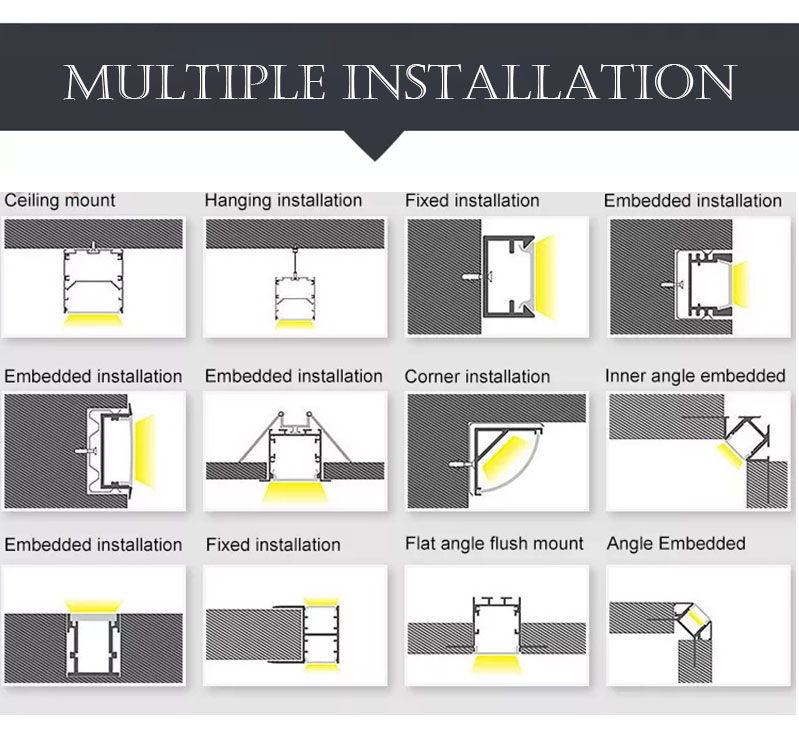 MULTIPLE INSTALLATION

Ceiling mount

Hanging installation

Fixed installation

Embedded installation

Embedded installation

Embedded installation

Corner installation

Inner angle embedded

Embedded installation

Fixed installation

Flat angle flush mount

Angle Embedded