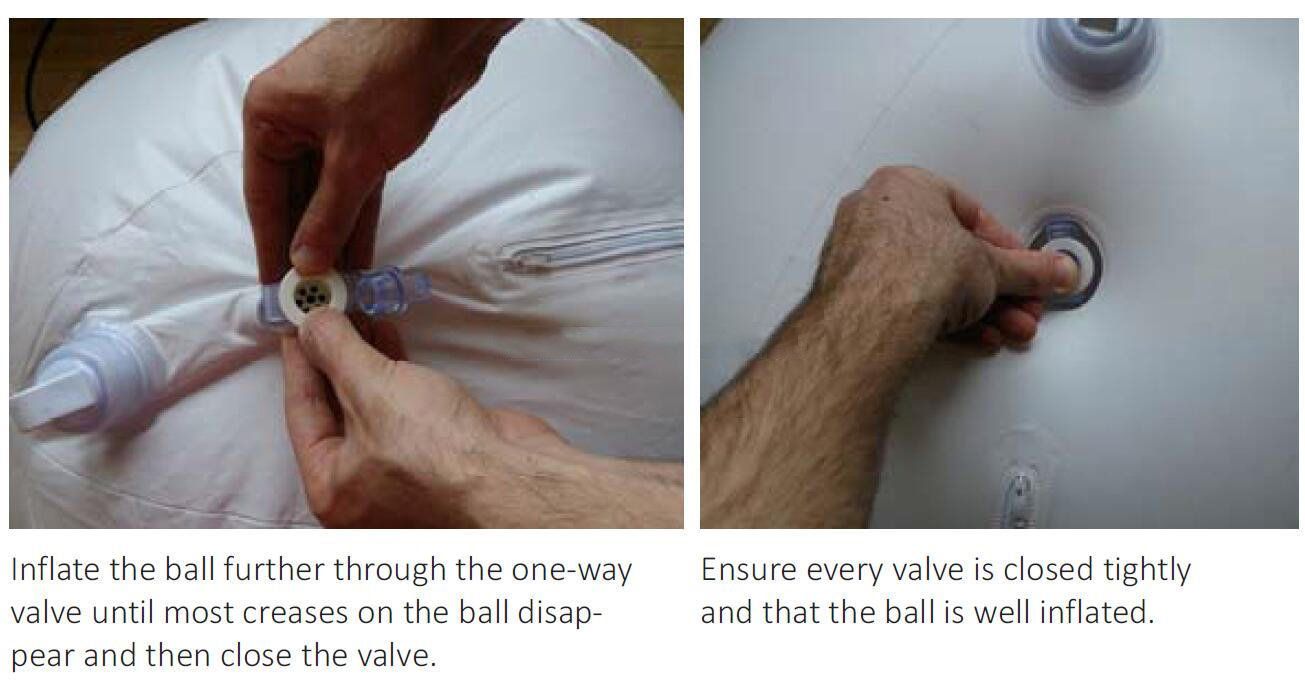 Inflate the ball further through the one-way valve until most creases on the ball disappear and then close the valve.

Ensure every valve is closed tightly and that the ball is well inflated.