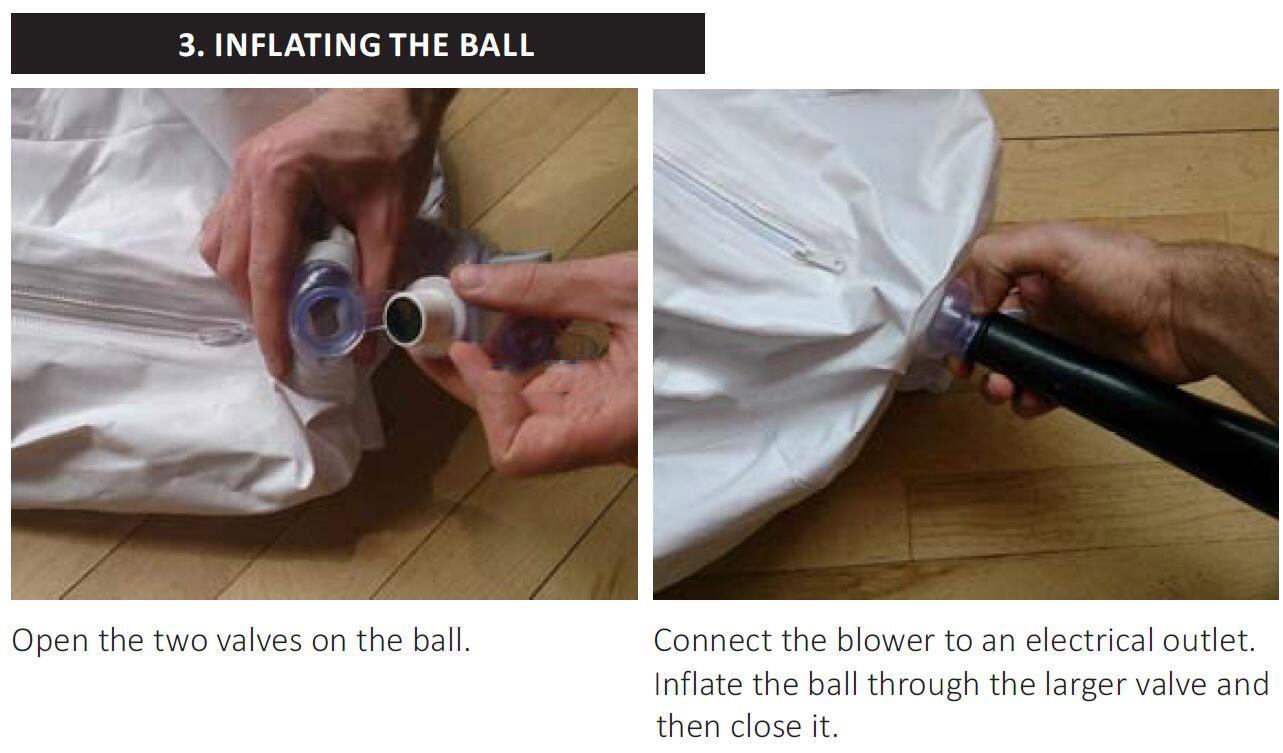 3. INFLATING THE BALL

Open the two valves on the ball.

Connect the blower to an electrical outlet. Inflate the ball through the larger valve and then close it.