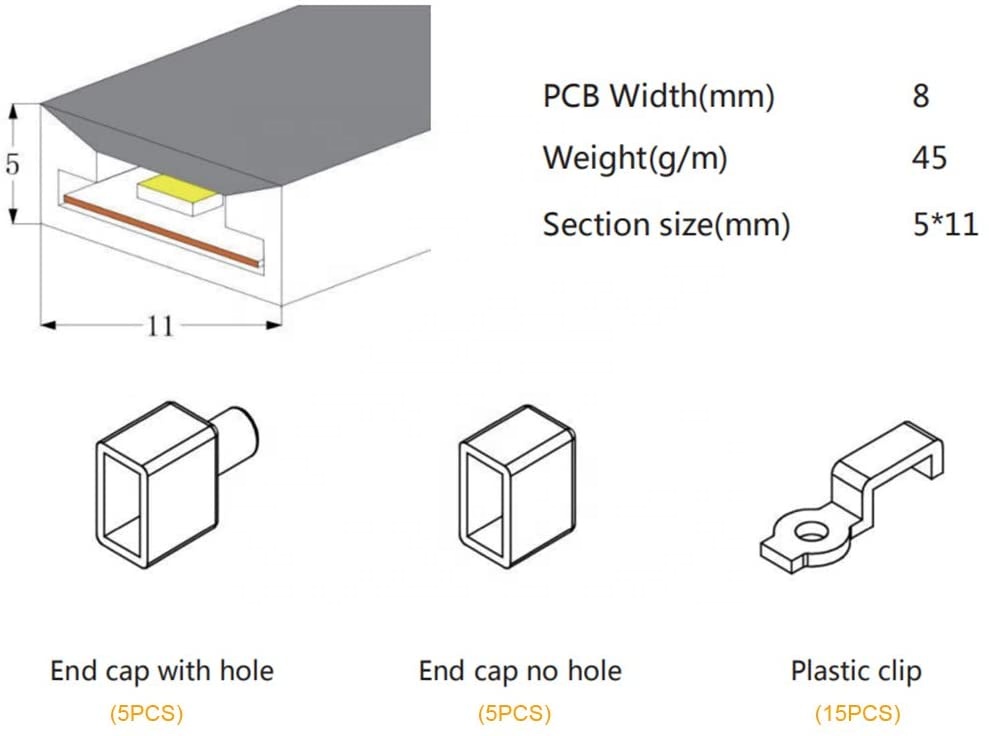 5

11

| PCB Width(mm) | 8 |
|---|---|
| Weight(g/m) | 45 |
| Section size(mm) | 5*11 |

End cap with hole
(5PCS)

End cap no hole
(5PCS)

Plastic clip
(15PCS)