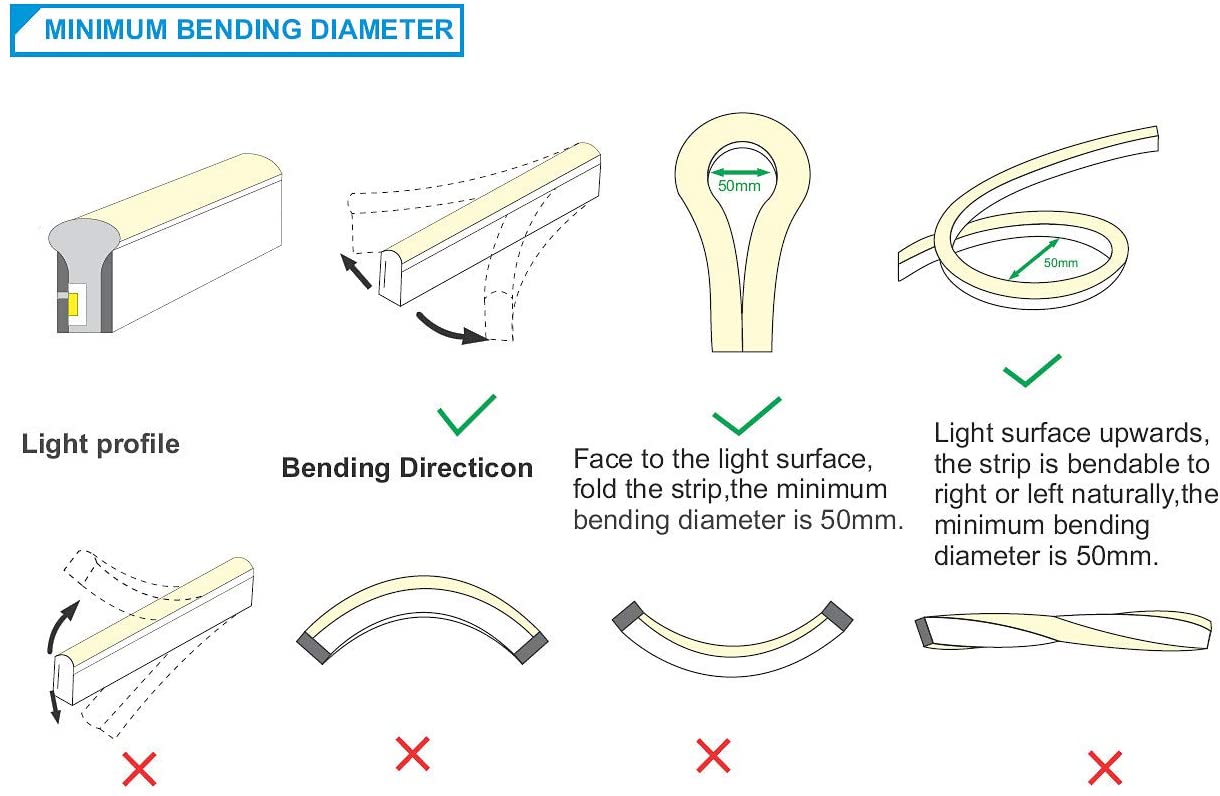 MINIMUM BENDING DIAMETER

50mm

50mm

Light profile

Bending Directicon

Face to the light surface, fold the strip,the minimum bending diameter is 50mm.

Light surface upwards, the strip is bendable to right or left naturally,the minimum bending diameter is 50mm.